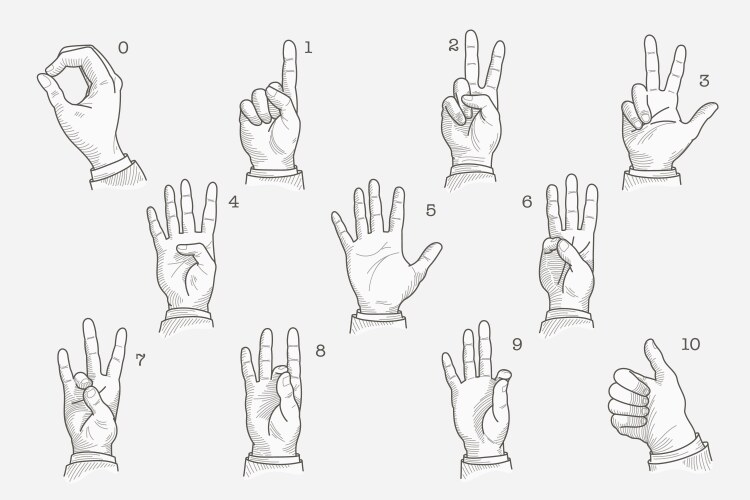 0 1 2 3
4 5 6
7 8 9 10