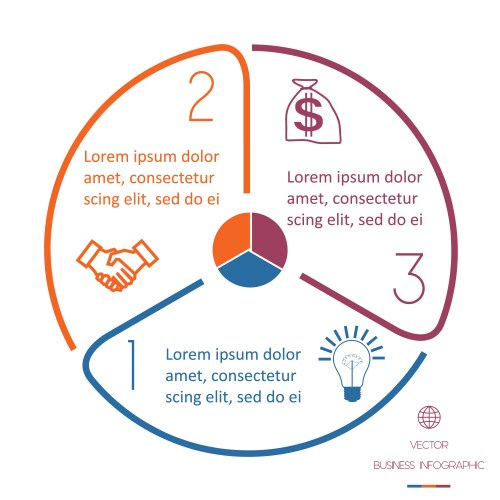 2

Lorem ipsum dolor amet, consectetur scing elit, sed do ei

$

Lorem ipsum dolor amet, consectetur scing elit, sed do ei

3

1

Lorem ipsum dolor amet, consectetur scing elit, sed do ei

VECTOR

BUSINESS INFOGRAPHIC