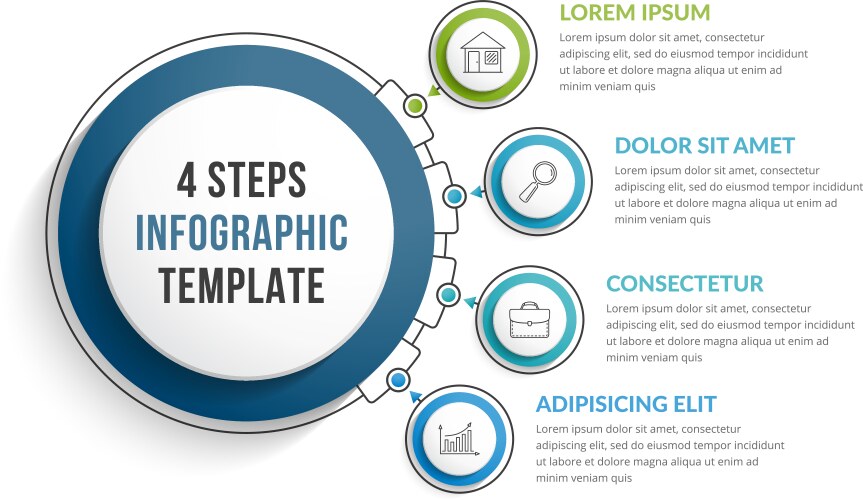 4 STEPS
INFOGRAPHIC
TEMPLATE

LOREM IPSUM
Lorem ipsum dolor sit amet, consectetur adipiscing elit, sed do eiusmod tempor incididunt ut labore et dolore magna aliqua ut enim ad minim veniam quis

DOLOR SIT AMET
Lorem ipsum dolor sit amet, consectetur adipiscing elit, sed do eiusmod tempor incididunt ut labore et dolore magna aliqua ut enim ad minim veniam quis

CONSECTETUR
Lorem ipsum dolor sit amet, consectetur adipiscing elit, sed do eiusmod tempor incididunt ut labore et dolore magna aliqua ut enim ad minim veniam quis

ADIPISICING ELIT
Lorem ipsum dolor sit amet, consectetur adipiscing elit, sed do eiusmod tempor incididunt ut labore et dolore magna aliqua ut enim ad minim veniam quis