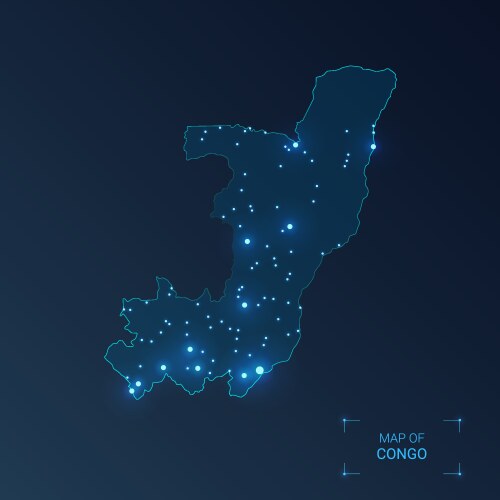 MAP OF
CONGO