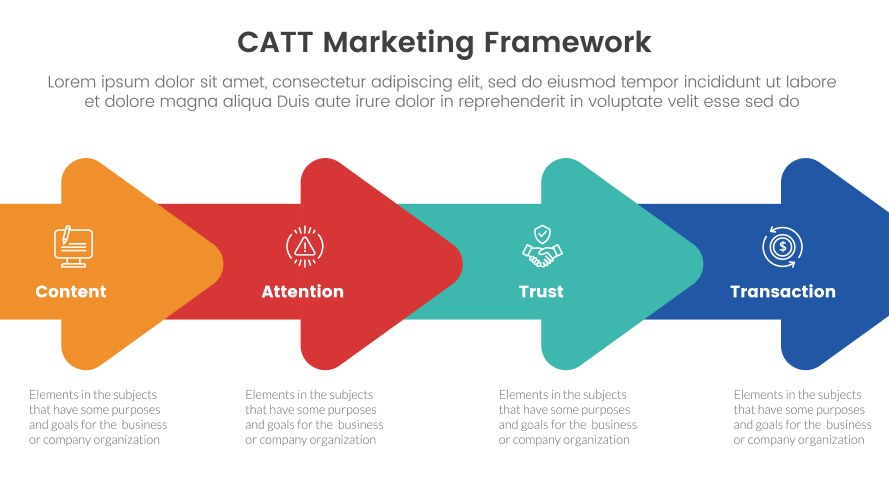 CATT Marketing Framework

Lorem ipsum dolor sit amet, consectetur adipiscing elit, sed do eiusmod tempor incididunt ut labore et dolore magna aliqua Duis aute irure dolor in reprehenderit in voluptate velit esse sed do

Content

Attention

Trust

Transaction

Elements in the subjects that have some purposes and goals for the business or company organization

Elements in the subjects that have some purposes and goals for the business or company organization

Elements in the subjects that have some purposes and goals for the business or company organization

Elements in the subjects that have some purposes and goals for the business or company organization