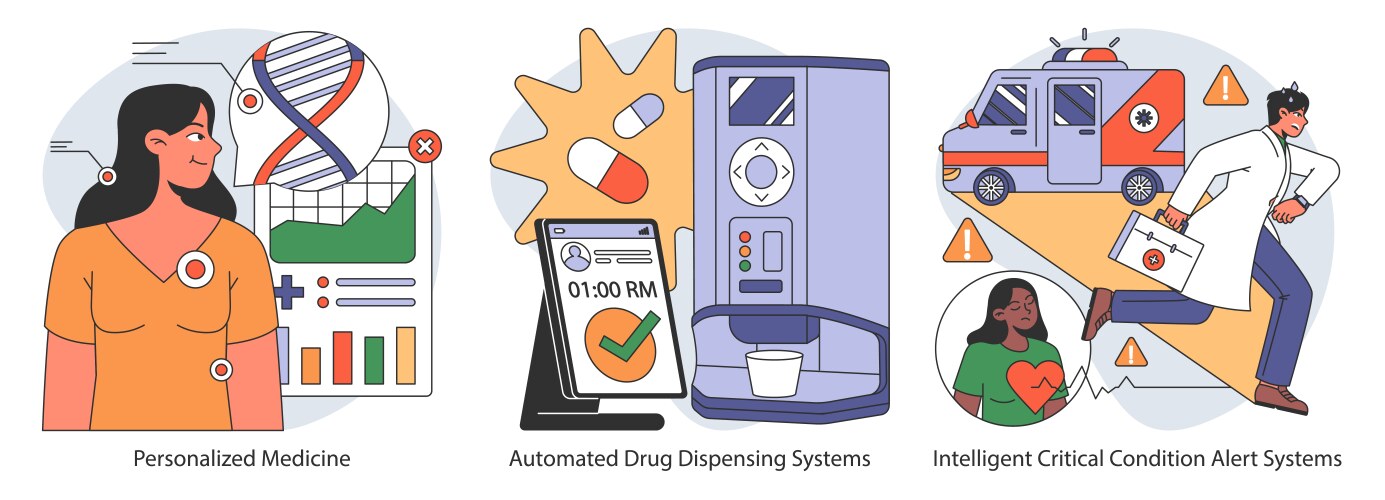 01:00 RM

Personalized Medicine

Automated Drug Dispensing Systems

Intelligent Critical Condition Alert Systems