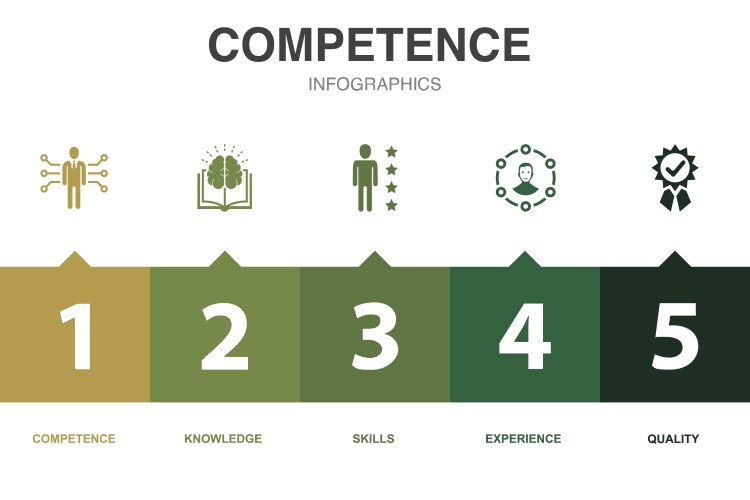 COMPETENCE
INFOGRAPHICS

1
2
3
4
5

COMPETENCE
KNOWLEDGE
SKILLS
EXPERIENCE
QUALITY