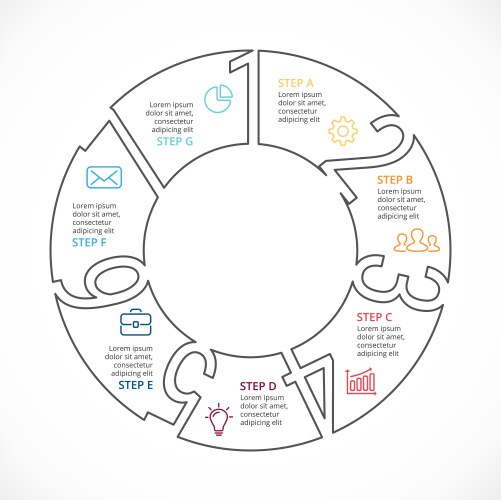 STEP A
Lorem ipsum dolor sit amet, consectetur adipicing elit

STEP B
Lorem ipsum dolor sit amet, consectetur adipicing elit

STEP C
Lorem ipsum dolor sit amet, consectetur adipicing elit

STEP D
Lorem ipsum dolor sit amet, consectetur adipicing elit

Lorem ipsum dolor sit amet, consectetur adipicing elit
STEP E

Lorem ipsum dolor sit amet, consectetur adipicing elit
STEP F

Lorem ipsum dolor sit amet, consectetur adipicing elit
STEP G