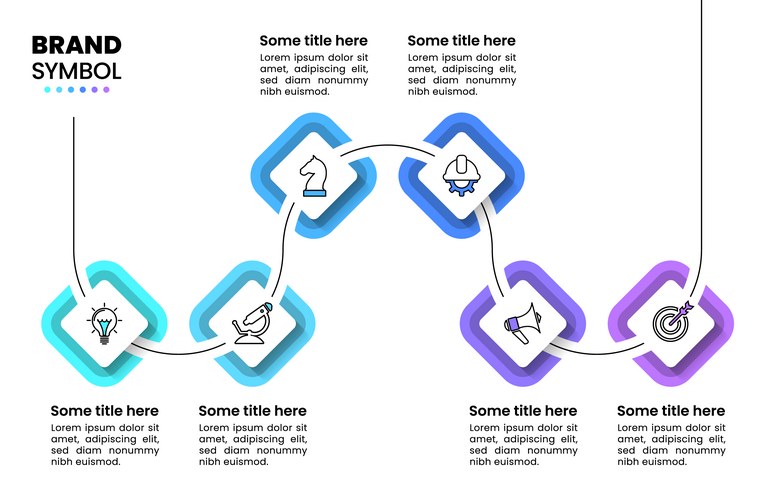 BRAND
SYMBOL

Some title here
Lorem ipsum dolor sit amet, adipiscing elit, sed diam nonummy nibh euismod.

Some title here
Lorem ipsum dolor sit amet, adipiscing elit, sed diam nonummy nibh euismod.

Some title here
Lorem ipsum dolor sit amet, adipiscing elit, sed diam nonummy nibh euismod.

Some title here
Lorem ipsum dolor sit amet, adipiscing elit, sed diam nonummy nibh euismod.

Some title here
Lorem ipsum dolor sit amet, adipiscing elit, sed diam nonummy nibh euismod.

Some title here
Lorem ipsum dolor sit amet, adipiscing elit, sed diam nonummy nibh euismod.