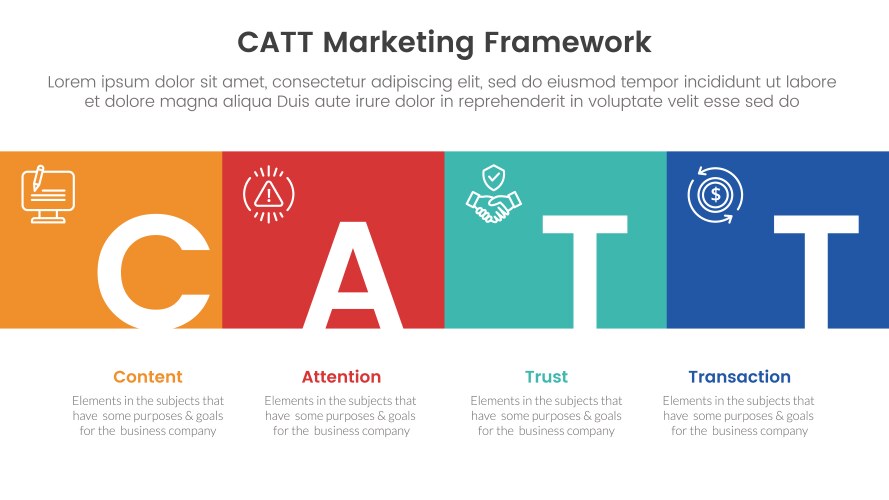 CATT Marketing Framework

Lorem ipsum dolor sit amet, consectetur adipiscing elit, sed do eiusmod tempor incididunt ut labore et dolore magna aliqua Duis aute irure dolor in reprehenderit in voluptate velit esse sed do

C A T T

Content
Elements in the subjects that have some purposes & goals for the business company

Attention
Elements in the subjects that have some purposes & goals for the business company

Trust
Elements in the subjects that have some purposes & goals for the business company

Transaction
Elements in the subjects that have some purposes & goals for the business company