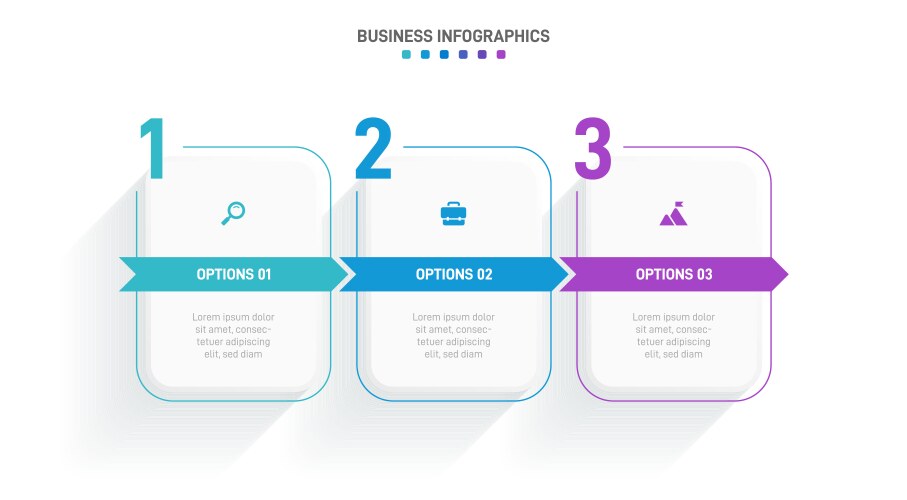 BUSINESS INFOGRAPHICS

1

OPTIONS 01

Lorem ipsum dolor sit amet, consectetuer adipiscing elit, sed diam

2

OPTIONS 02

Lorem ipsum dolor sit amet, consectetuer adipiscing elit, sed diam

3

OPTIONS 03

Lorem ipsum dolor sit amet, consectetuer adipiscing elit, sed diam