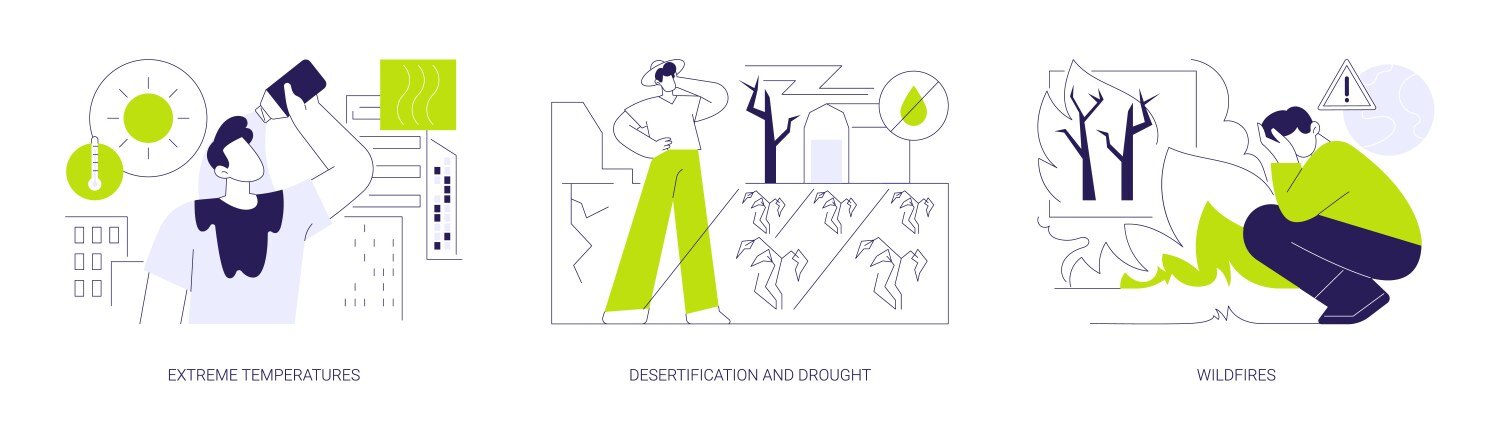 EXTREME TEMPERATURES

DESERTIFICATION AND DROUGHT

WILDFIRES