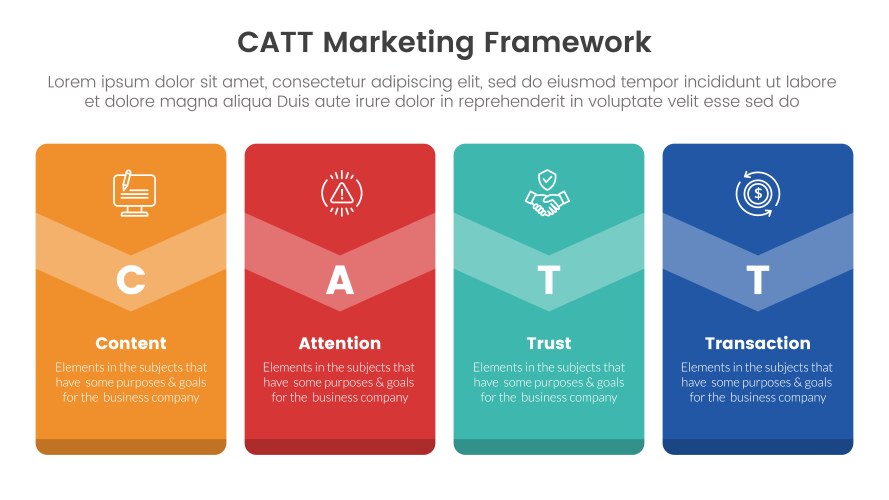 CATT Marketing Framework

Lorem ipsum dolor sit amet, consectetur adipiscing elit, sed do eiusmod tempor incididunt ut labore et dolore magna aliqua Duis aute irure dolor in reprehenderit in voluptate velit esse sed do

C

Content

Elements in the subjects that have some purposes & goals for the business company

A

Attention

Elements in the subjects that have some purposes & goals for the business company

T

Trust

Elements in the subjects that have some purposes & goals for the business company

T

Transaction

Elements in the subjects that have some purposes & goals for the business company