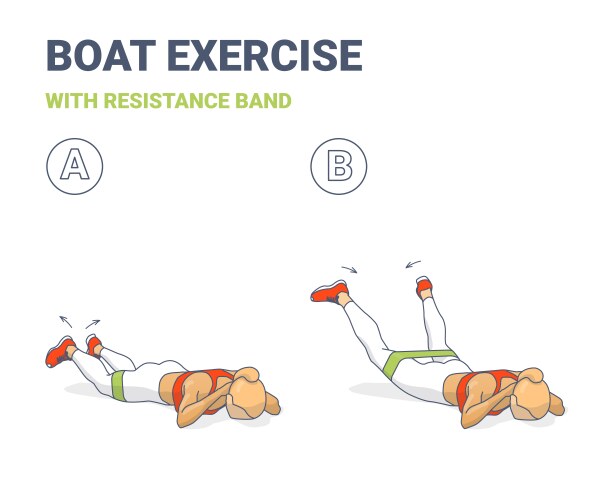 BOAT EXERCISE

WITH RESISTANCE BAND

A

B