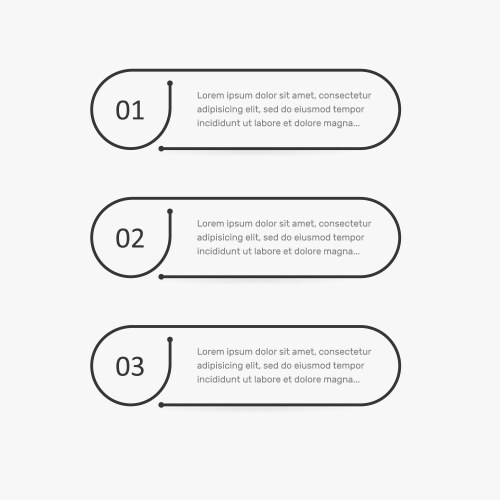 01

Lorem ipsum dolor sit amet, consectetur adipisicing elit, sed do eiusmod tempor incididunt ut labore et dolore magna...

02

Lorem ipsum dolor sit amet, consectetur adipisicing elit, sed do eiusmod tempor incididunt ut labore et dolore magna...

03

Lorem ipsum dolor sit amet, consectetur adipisicing elit, sed do eiusmod tempor incididunt ut labore et dolore magna...