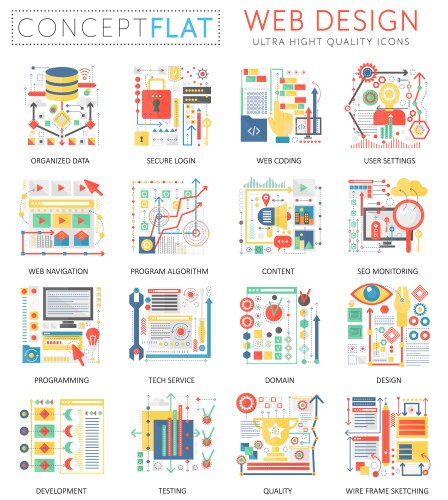 CONCEPTFLAT

WEB DESIGN
ULTRA HIGHT QUALITY ICONS

ORGANIZED DATA

SECURE LOGIN

WEB CODING

USER SETTINGS

WEB NAVIGATION

PROGRAM ALGORITHM

CONTENT

SEO MONITORING

PROGRAMMING

TECH SERVICE

DOMAIN

DESIGN

DEVELOPMENT

TESTING

QUALITY

WIRE FRAME SKETCHING