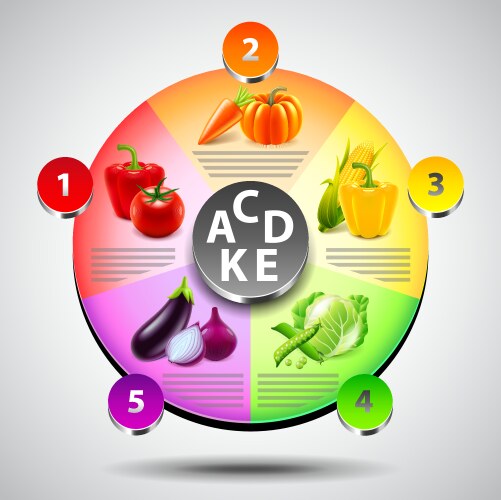 2

1

3

A C D
K E

5

4