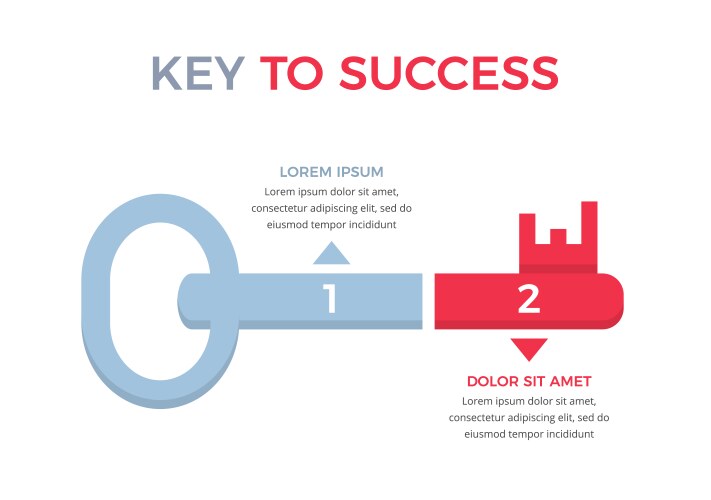 KEY TO SUCCESS

LOREM IPSUM
Lorem ipsum dolor sit amet, consectetur adipiscing elit, sed do eiusmod tempor incididunt

1

2

DOLOR SIT AMET
Lorem ipsum dolor sit amet, consectetur adipiscing elit, sed do eiusmod tempor incididunt