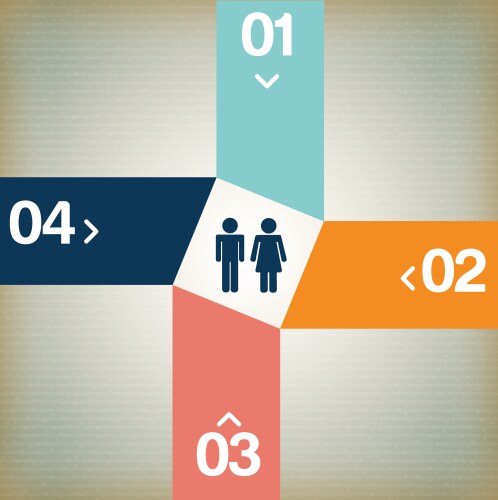 01

04

02

03