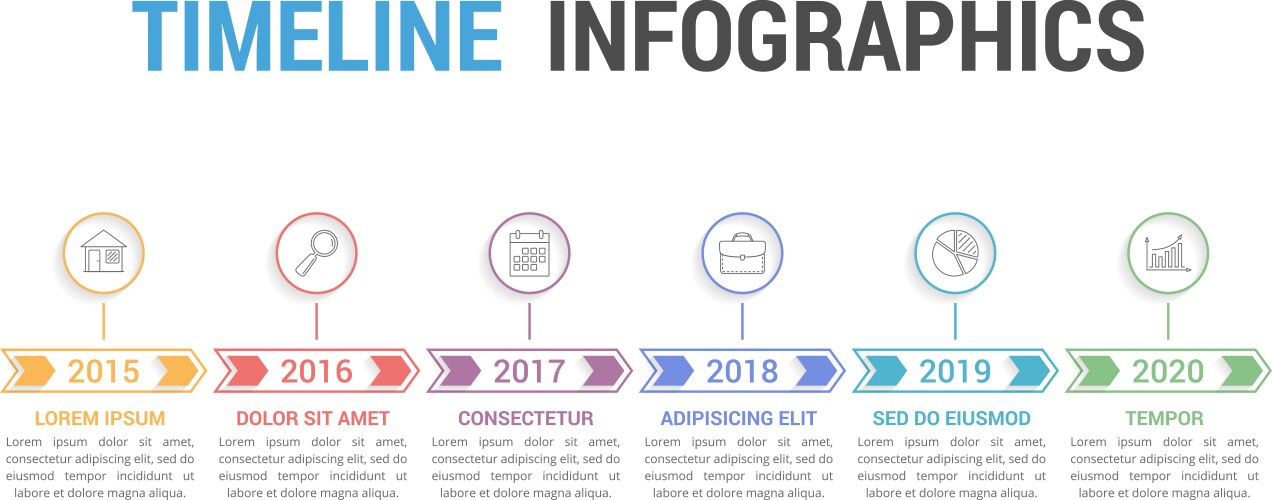 TIMELINE INFOGRAPHICS

2015

LOREM IPSUM

Lorem ipsum dolor sit amet, consectetur adipiscing elit, sed do eiusmod tempor incididunt ut labore et dolore magna aliqua.

2016

DOLOR SIT AMET

Lorem ipsum dolor sit amet, consectetur adipiscing elit, sed do eiusmod tempor incididunt ut labore et dolore magna aliqua.

2017

CONSECTETUR

Lorem ipsum dolor sit amet, consectetur adipiscing elit, sed do eiusmod tempor incididunt ut labore et dolore magna aliqua.

2018

ADIPISICING ELIT

Lorem ipsum dolor sit amet, consectetur adipiscing elit, sed do eiusmod tempor incididunt ut labore et dolore magna aliqua.

2019

SED DO EIUSMOD

Lorem ipsum dolor sit amet, consectetur adipiscing elit, sed do eiusmod tempor incididunt ut labore et dolore magna aliqua.

2020

TEMPOR

Lorem ipsum dolor sit amet, consectetur adipiscing elit, sed do eiusmod tempor incididunt ut labore et dolore magna aliqua.