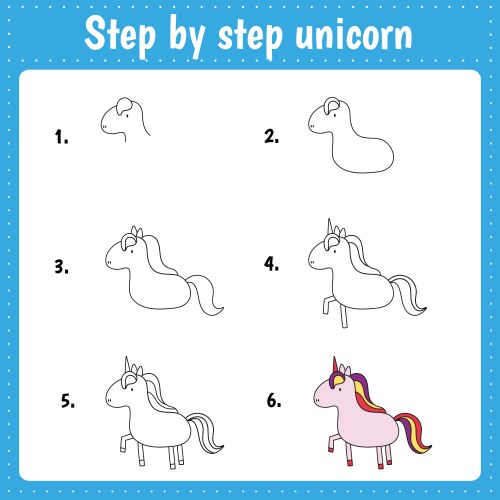 Step by step unicorn

1.

2.

3.

4.

5.

6.