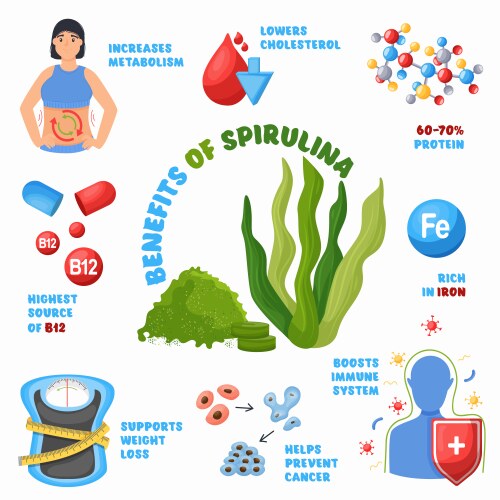 INCREASES METABOLISM

LOWERS CHOLESTEROL

60-70% PROTEIN

BENEFITS OF SPIRULINA

B12

B12

HIGHEST SOURCE OF B12

Fe

RICH IN IRON

BOOSTS IMMUNE SYSTEM

SUPPORTS WEIGHT LOSS

HELPS PREVENT CANCER