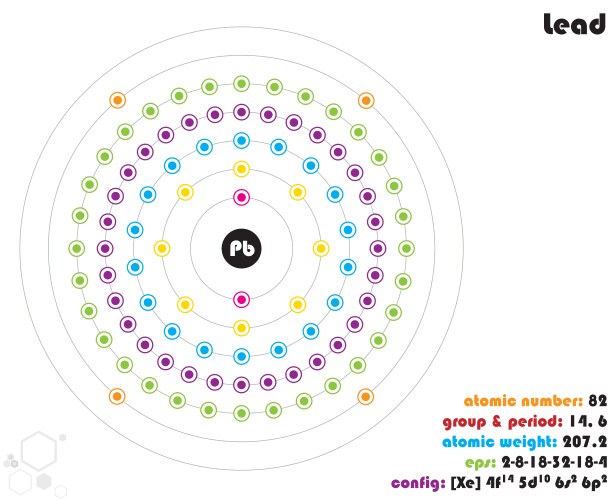 lead

Pb

atomic number: 82
group & period: 14, 6
atomic weight: 207.2
eps: 2-8-18-32-18-4
config: [Xe] $4f^{14}$ $5d^{10}$ $6s^2$ $6p^2$