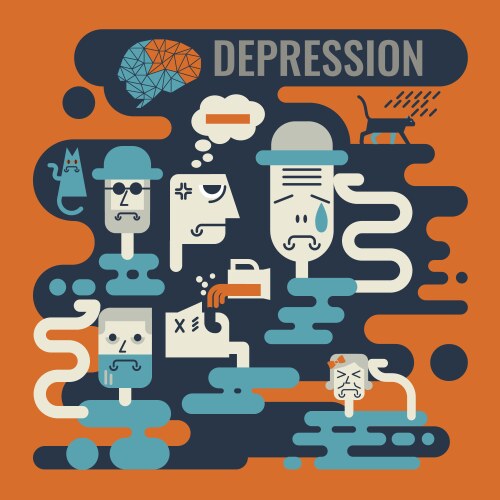 DEPRESSION