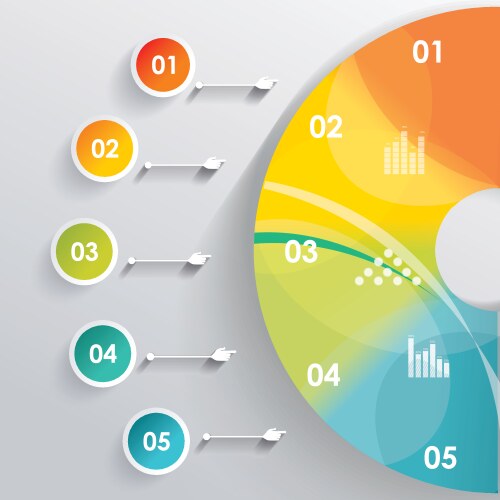 01

02

03

04

05

01

02

03

04

05