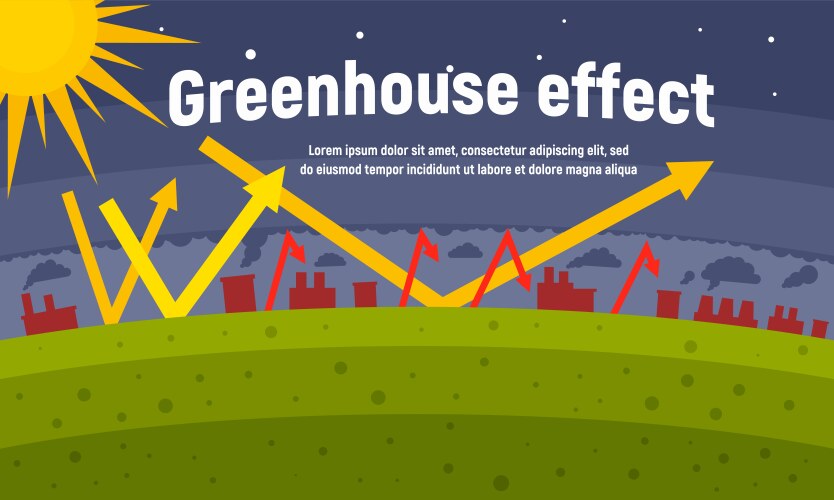 Greenhouse effect

Lorem ipsum dolor sit amet, consectetur adipiscing elit, sed do eiusmod tempor incididunt ut labore et dolore magna aliqua