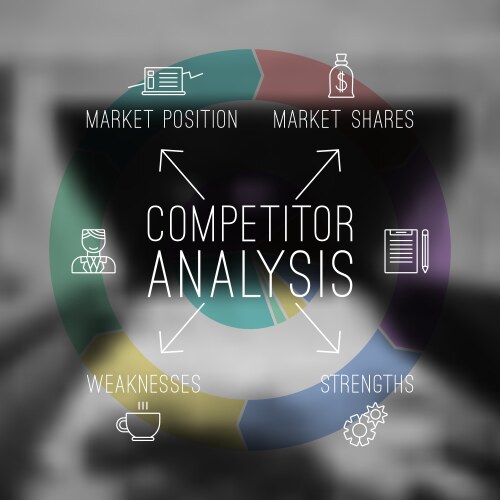 MARKET POSITION
MARKET SHARES
$
COMPETITOR
ANALYSIS
WEAKNESSES
STRENGTHS