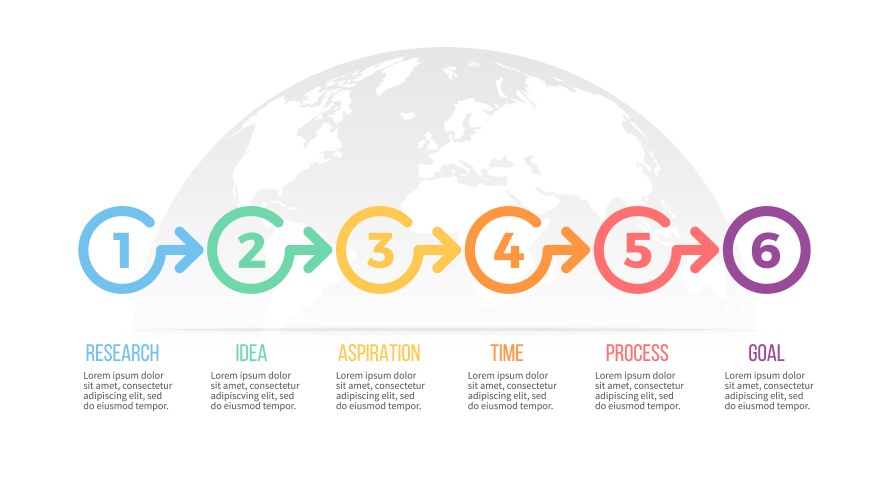 1
2
3
4
5
6

RESEARCH
Lorem ipsum dolor sit amet, consectetur adipiscing elit, sed do eiusmod tempor.

IDEA
Lorem ipsum dolor sit amet, consectetur adipiscving elit, sed do eiusmod tempor.

ASPIRATION
Lorem ipsum dolor sit amet, consectetur adipiscing elit, sed do eiusmod tempor.

TIME
Lorem ipsum dolor sit amet, consectetur adipiscing elit, sed do eiusmod tempor.

PROCESS
Lorem ipsum dolor sit amet, consectetur adipiscing elit, sed do eiusmod tempor.

GOAL
Lorem ipsum dolor sit amet, consectetur adipiscing elit, sed do eiusmod tempor.