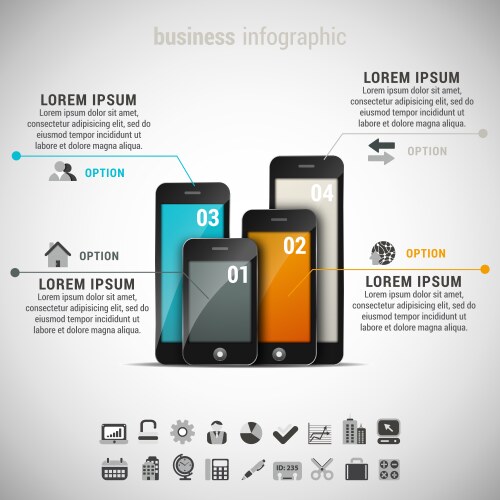 business infographic

LOREM IPSUM
Lorem ipsum dolor sit amet, consectetur adipisicing elit, sed do eiusmod tempor incididunt ut labore et dolore magna aliqua.

OPTION

LOREM IPSUM
Lorem ipsum dolor sit amet, consectetur adipisicing elit, sed do eiusmod tempor incididunt ut labore et dolore magna aliqua.

OPTION

03

04

02

01

OPTION

LOREM IPSUM
Lorem ipsum dolor sit amet, consectetur adipisicing elit, sed do eiusmod tempor incididunt ut labore et dolore magna aliqua.

OPTION

LOREM IPSUM
Lorem ipsum dolor sit amet, consectetur adipisicing elit, sed do eiusmod tempor incididunt ut labore et dolore magna aliqua.

ID: 235