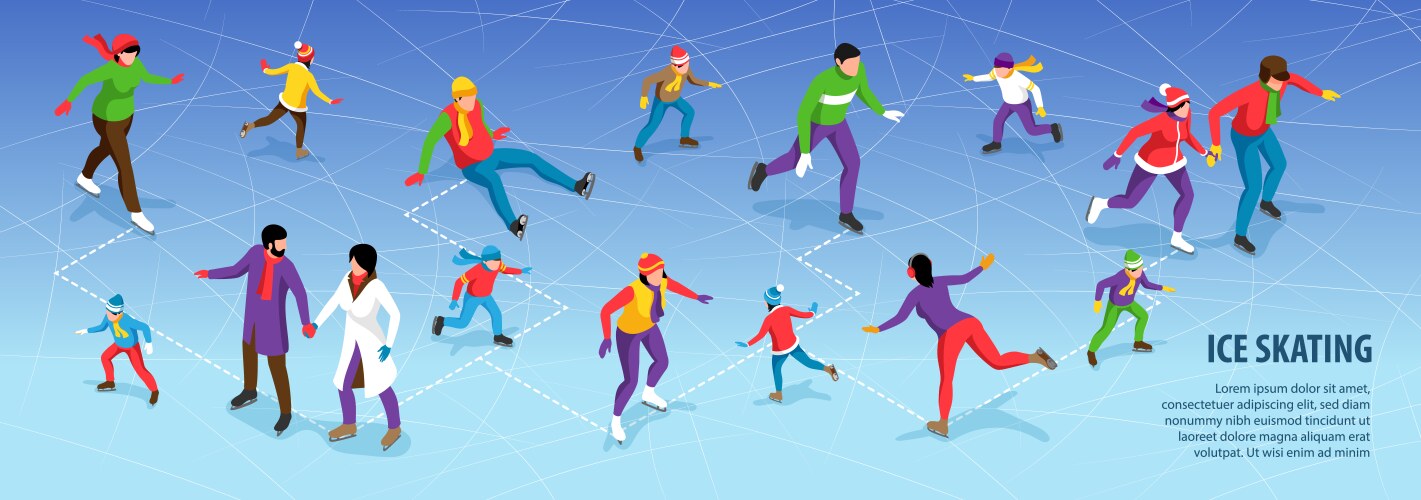 ICE SKATING

Lorem ipsum dolor sit amet, consectetuer adipiscing elit, sed diam nonummy nibh euismod tincidunt ut laoreet dolore magna aliquam erat volutpat. Ut wisi enim ad minim