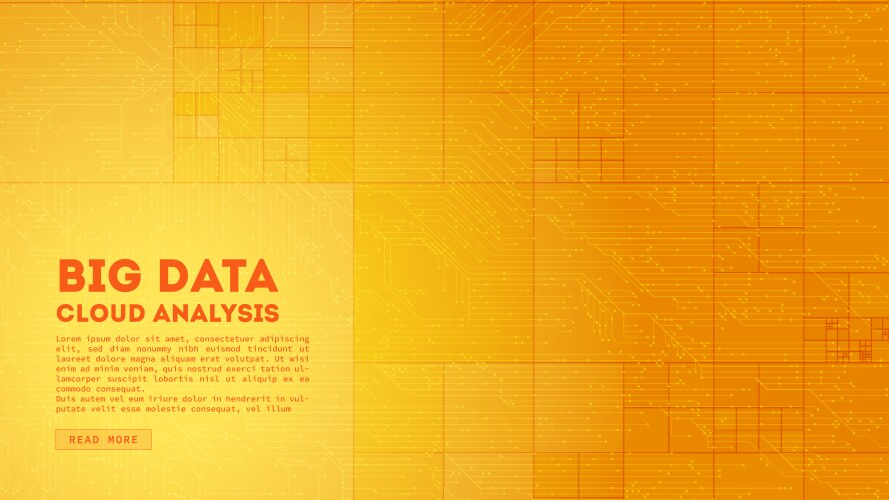 BIG DATA
CLOUD ANALYSIS

Lorem ipsum dolor sit amet, consectetuer adipiscing elit, sed diam nonummy nibh euismod tincidunt ut laoreet dolore magna aliquam erat volutpat. Ut wisi enim ad minim veniam, quis nostrud exerci tation ullamcorper suscipit lobortis nisl ut aliquip ex ea commodo consequat.
Duis autem vel eum iriure dolor in hendrerit in vulputate velit esse molestie consequat, vel illum

READ MORE