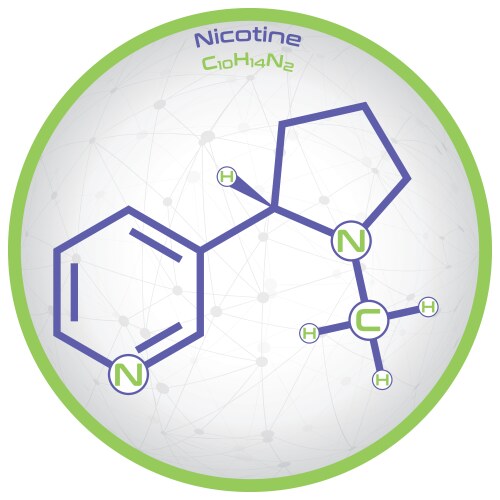 Nicotine
$C_{10}H_{14}N_2$

H
N
N
C
H
H
H