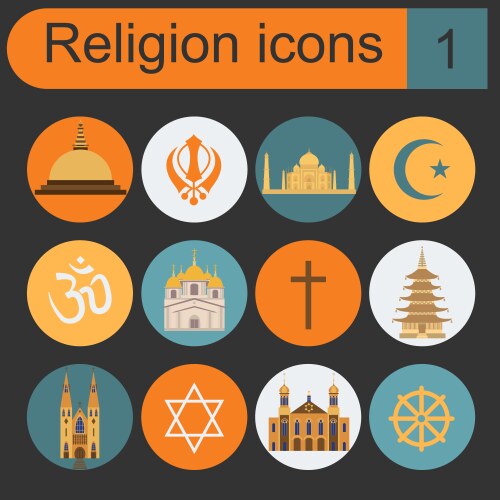 Religion icons 1