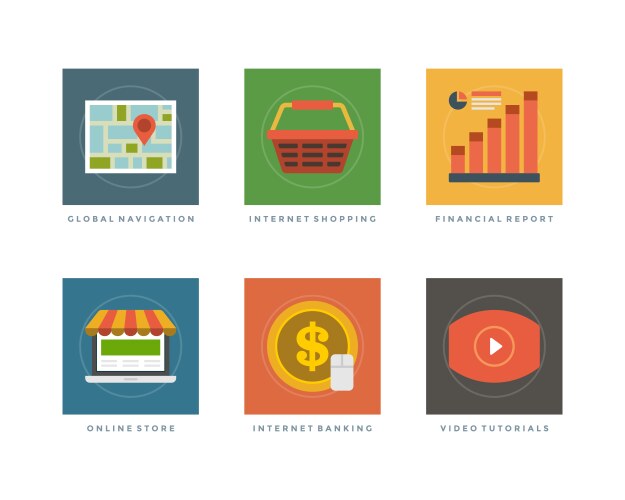 GLOBAL NAVIGATION

INTERNET SHOPPING

FINANCIAL REPORT

$

ONLINE STORE

INTERNET BANKING

VIDEO TUTORIALS