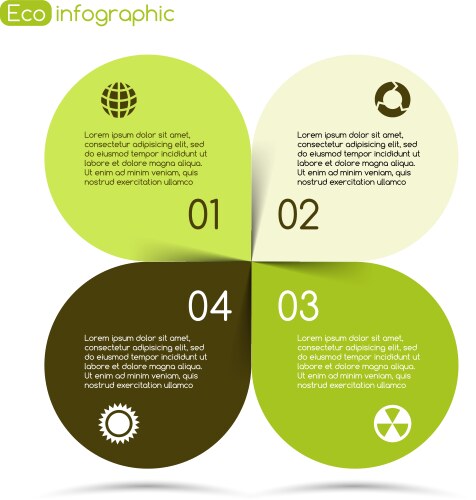 Eco infographic

Lorem ipsum dolor sit amet, consectetur adipisicing elit, sed do eiusmod tempor incididunt ut labore et dolore magna aliqua. Ut enim ad minim veniam, quis nostrud exercitation ullamco

01

Lorem ipsum dolor sit amet, consectetur adipisicing elit, sed do eiusmod tempor incididunt ut labore et dolore magna aliqua. Ut enim ad minim veniam, quis nostrud exercitation ullamco

02

04

Lorem ipsum dolor sit amet, consectetur adipisicing elit, sed do eiusmod tempor incididunt ut labore et dolore magna aliqua. Ut enim ad minim veniam, quis nostrud exercitation ullamco

03

Lorem ipsum dolor sit amet, consectetur adipisicing elit, sed do eiusmod tempor incididunt ut labore et dolore magna aliqua. Ut enim ad minim veniam, quis nostrud exercitation ullamco