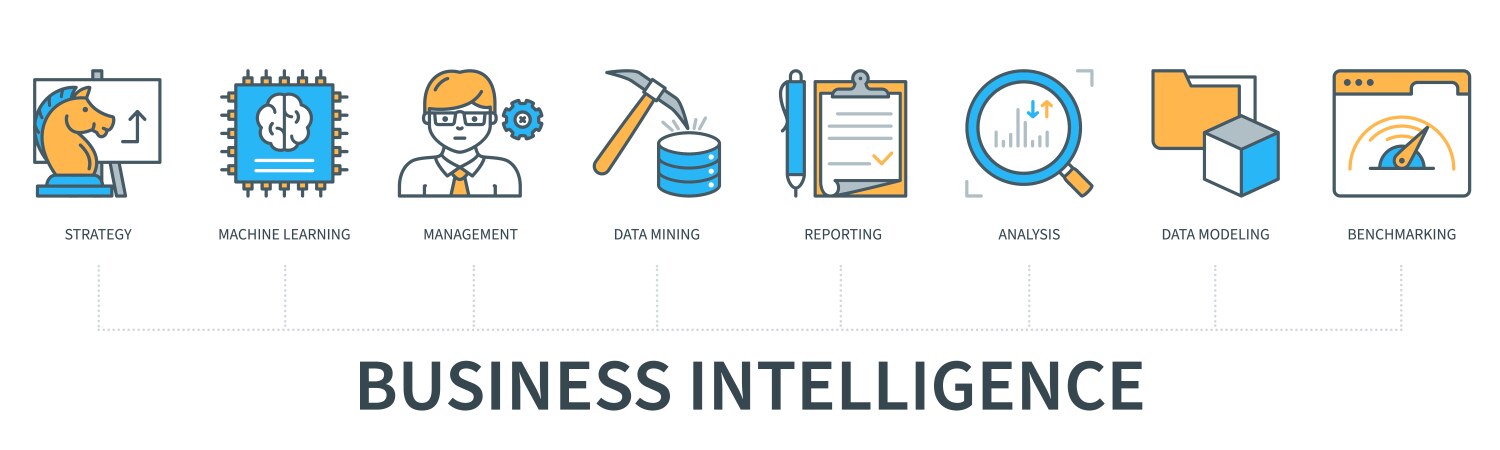 STRATEGY

MACHINE LEARNING

MANAGEMENT

DATA MINING

REPORTING

ANALYSIS

DATA MODELING

BENCHMARKING

BUSINESS INTELLIGENCE