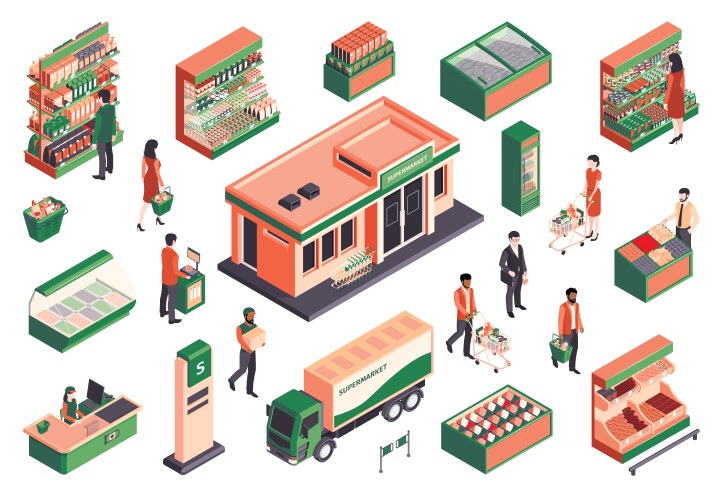 SUPERMARKET

S

SUPERMARKET