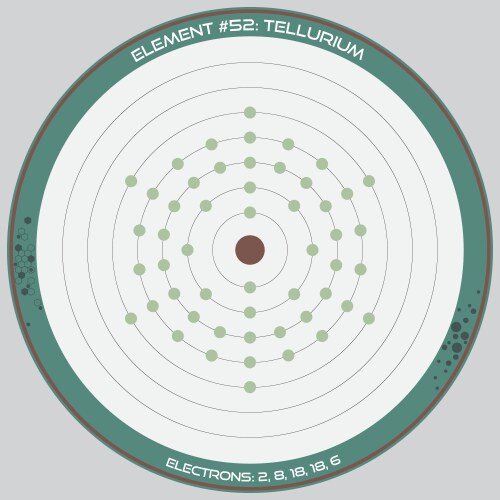 ELEMENT #52: TELLURIUM

ELECTRONS: 2, 8, 18, 18, 6