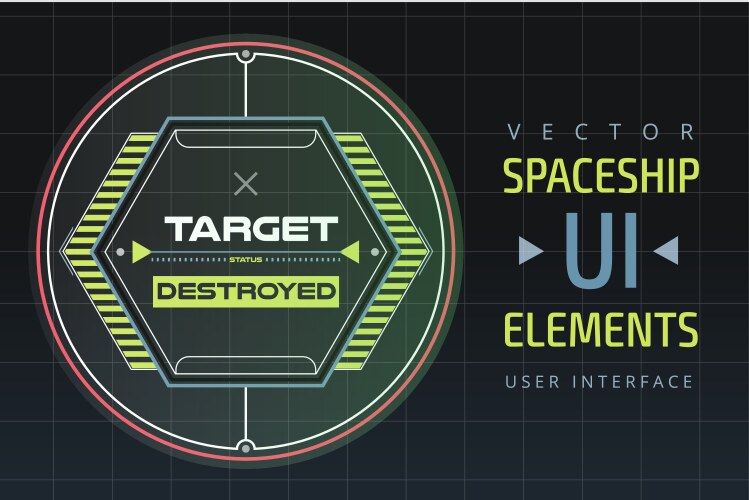 TARGET
STATUS
DESTROYED

VECTOR
SPACESHIP
UI
ELEMENTS
USER INTERFACE