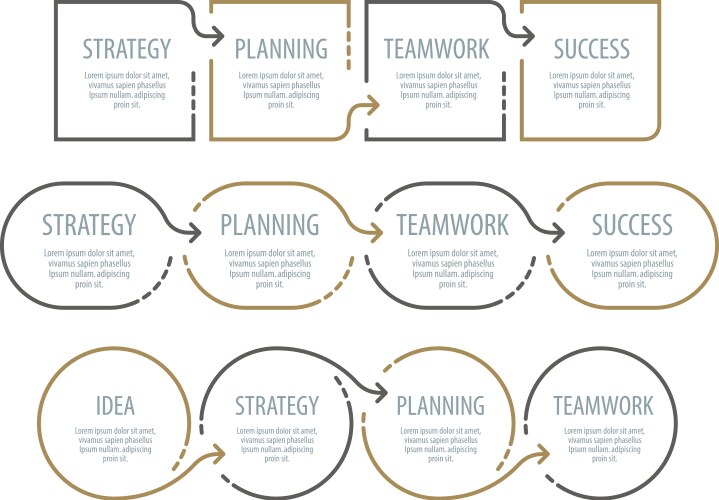 STRATEGY
Lorem ipsum dolor sit amet, vivamus sapien phasellus Ipsum nullam. adipiscing proin sit.

PLANNING
Lorem ipsum dolor sit amet, vivamus sapien phasellus Ipsum nullam. adipiscing proin sit.

TEAMWORK
Lorem ipsum dolor sit amet, vivamus sapien phasellus Ipsum nullam. adipiscing proin sit.

SUCCESS
Lorem ipsum dolor sit amet, vivamus sapien phasellus Ipsum nullam. adipiscing proin sit.

STRATEGY
Lorem ipsum dolor sit amet, vivamus sapien phasellus Ipsum nullam. adipiscing proin sit.

PLANNING
Lorem ipsum dolor sit amet, vivamus sapien phasellus Ipsum nullam. adipiscing proin sit.

TEAMWORK
Lorem ipsum dolor sit amet, vivamus sapien phasellus Ipsum nullam. adipiscing proin sit.

SUCCESS
Lorem ipsum dolor sit amet, vivamus sapien phasellus Ipsum nullam. adipiscing proin sit.

IDEA
Lorem ipsum dolor sit amet, vivamus sapien phasellus Ipsum nullam. adipiscing proin sit.

STRATEGY
Lorem ipsum dolor sit amet, vivamus sapien phasellus Ipsum nullam. adipiscing proin sit.

PLANNING
Lorem ipsum dolor sit amet, vivamus sapien phasellus Ipsum nullam. adipiscing proin sit.

TEAMWORK
Lorem ipsum dolor sit amet, vivamus sapien phasellus Ipsum nullam. adipiscing proin sit.