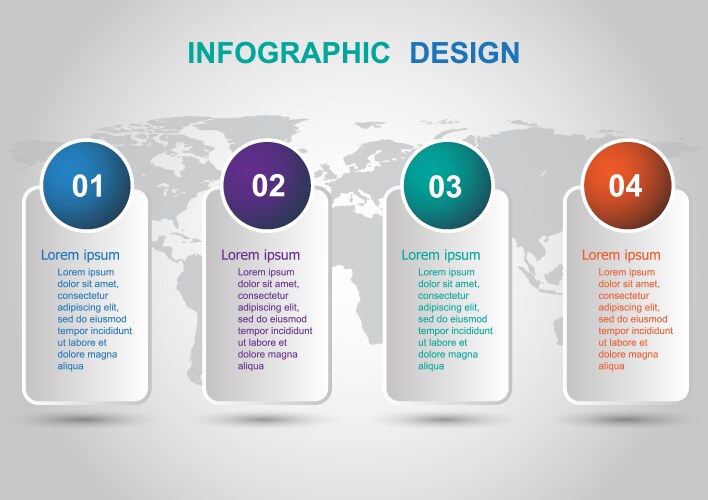 INFOGRAPHIC DESIGN

01

Lorem ipsum

Lorem ipsum dolor sit amet, consectetur adipiscing elit, sed do eiusmod tempor incididunt ut labore et dolore magna aliqua

02

Lorem ipsum

Lorem ipsum dolor sit amet, consectetur adipiscing elit, sed do eiusmod tempor incididunt ut labore et dolore magna aliqua

03

Lorem ipsum

Lorem ipsum dolor sit amet, consectetur adipiscing elit, sed do eiusmod tempor incididunt ut labore et dolore magna aliqua

04

Lorem ipsum

Lorem ipsum dolor sit amet, consectetur adipiscing elit, sed do eiusmod tempor incididunt ut labore et dolore magna aliqua