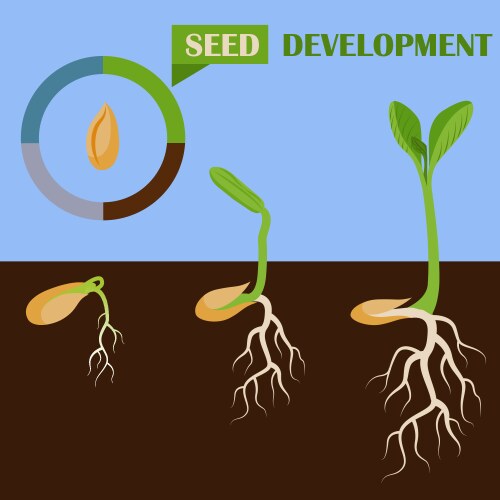 SEED DEVELOPMENT