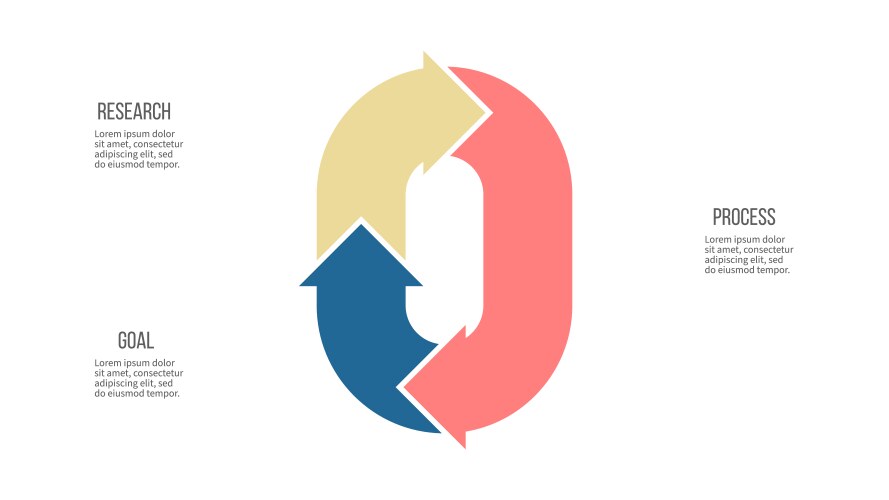 RESEARCH
Lorem ipsum dolor sit amet, consectetur adipiscing elit, sed do eiusmod tempor.

GOAL
Lorem ipsum dolor sit amet, consectetur adipiscing elit, sed do eiusmod tempor.

PROCESS
Lorem ipsum dolor sit amet, consectetur adipiscing elit, sed do eiusmod tempor.