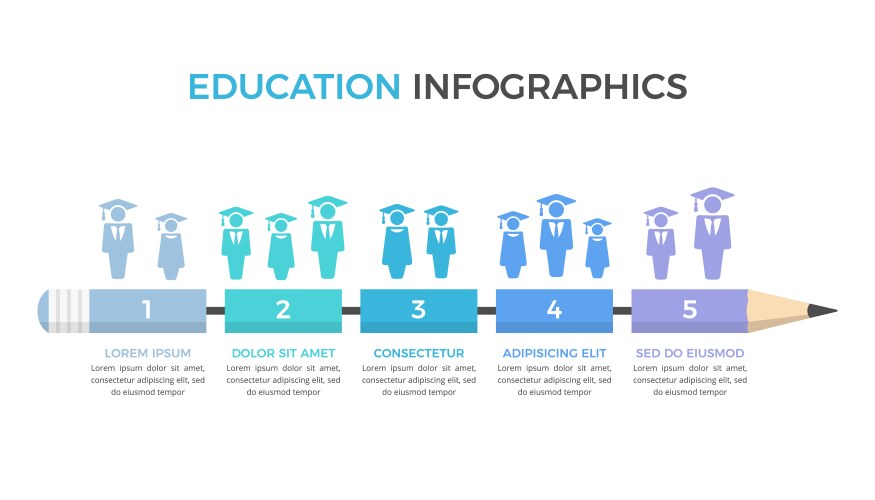 EDUCATION INFOGRAPHICS

1

2

3

4

5

LOREM IPSUM
Lorem ipsum dolor sit amet, consectetur adipiscing elit, sed do eiusmod tempor

DOLOR SIT AMET
Lorem ipsum dolor sit amet, consectetur adipiscing elit, sed do eiusmod tempor

CONSECTETUR
Lorem ipsum dolor sit amet, consectetur adipiscing elit, sed do eiusmod tempor

ADIPISICING ELIT
Lorem ipsum dolor sit amet, consectetur adipiscing elit, sed do eiusmod tempor

SED DO EIUSMOD
Lorem ipsum dolor sit amet, consectetur adipiscing elit, sed do eiusmod tempor