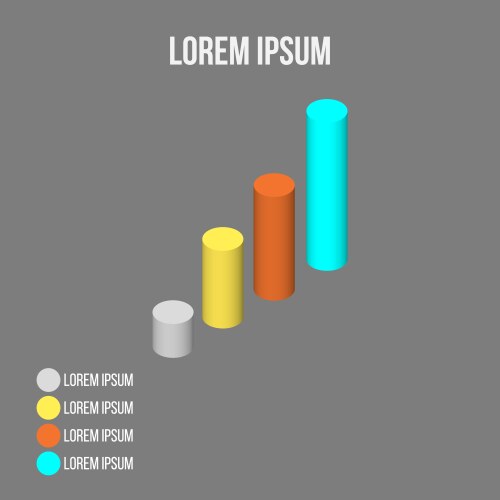 LOREM IPSUM

LOREM IPSUM
LOREM IPSUM
LOREM IPSUM
LOREM IPSUM