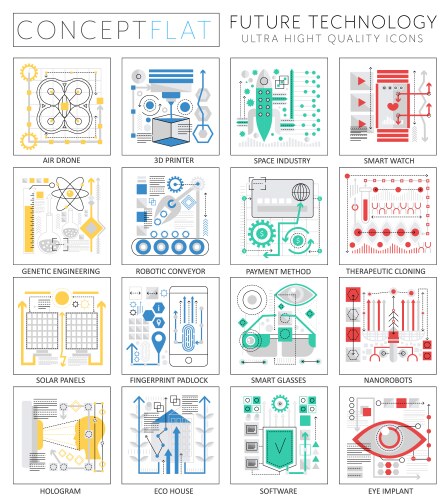 CONCEPTFLAT

FUTURE TECHNOLOGY
ULTRA HIGHT QUALITY ICONS

AIR DRONE

3D PRINTER

SPACE INDUSTRY

SMART WATCH

GENETIC ENGINEERING

ROBOTIC CONVEYOR

PAYMENT METHOD

THERAPEUTIC CLONING

SOLAR PANELS

FINGERPRINT PADLOCK

SMART GLASSES

NANOROBOTS

HOLOGRAM

ECO HOUSE

SOFTWARE

EYE IMPLANT