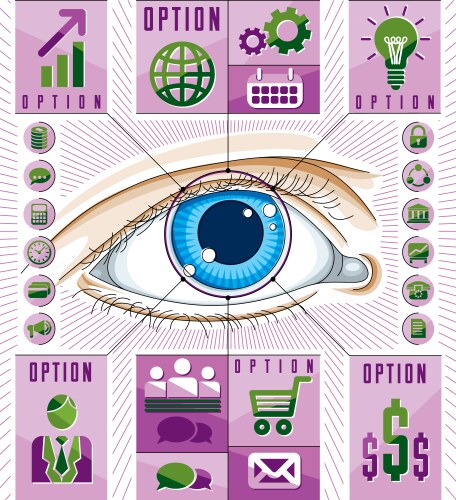 OPTION

OPTION

OPTION

OPTION

OPTION

OPTION

$$$