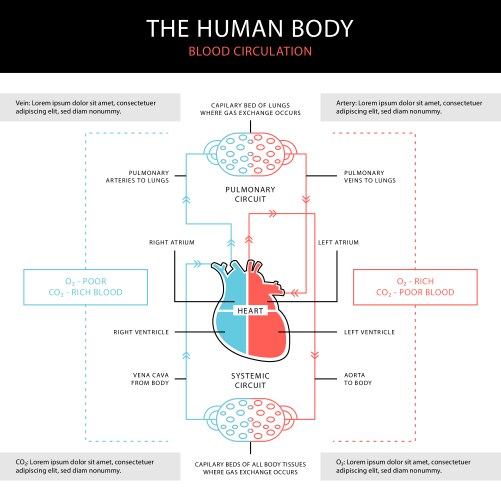 THE HUMAN BODY
BLOOD CIRCULATION

Vein: Lorem ipsum dolor sit amet, consectetuer adipiscing elit, sed diam nonummy.

CAPILARY BED OF LUNGS WHERE GAS EXCHANGE OCCURS

Artery: Lorem ipsum dolor sit amet, consectetuer adipiscing elit, sed diam nonummy.

PULMONARY ARTERIES TO LUNGS

PULMONARY CIRCUIT

PULMONARY VEINS TO LUNGS

RIGHT ATRIUM

LEFT ATRIUM

$O_2$ - POOR
$CO_2$ - RICH BLOOD

HEART

$O_2$ - RICH
$CO_2$ - POOR BLOOD

RIGHT VENTRICLE

LEFT VENTRICLE

VENA CAVA FROM BODY

SYSTEMIC CIRCUIT

AORTA TO BODY

$CO_2$: Lorem ipsum dolor sit amet, consectetuer adipiscing elit, sed diam nonummy.

CAPILARY BEDS OF ALL BODY TISSUES WHERE GAS EXCHANGE OCCURS

$O_2$: Lorem ipsum dolor sit amet, consectetuer adipiscing elit, sed diam nonummy.