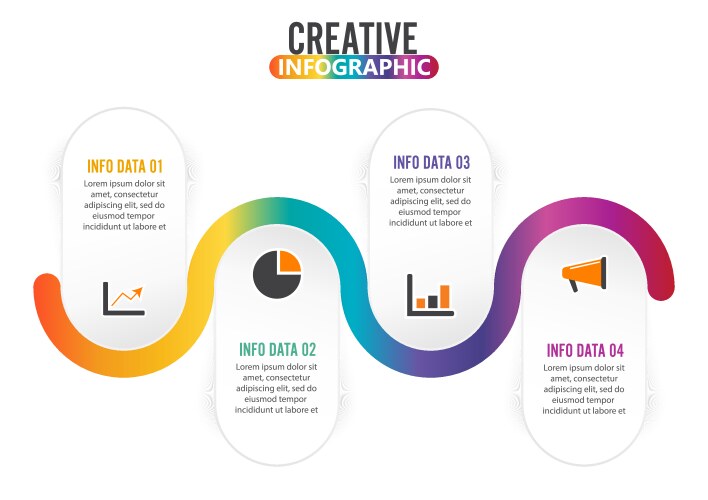 CREATIVE
INFOGRAPHIC

INFO DATA 01
Lorem ipsum dolor sit amet, consectetur adipiscing elit, sed do eiusmod tempor incididunt ut labore et

INFO DATA 02
Lorem ipsum dolor sit amet, consectetur adipiscing elit, sed do eiusmod tempor incididunt ut labore et

INFO DATA 03
Lorem ipsum dolor sit amet, consectetur adipiscing elit, sed do eiusmod tempor incididunt ut labore et

INFO DATA 04
Lorem ipsum dolor sit amet, consectetur adipiscing elit, sed do eiusmod tempor incididunt ut labore et