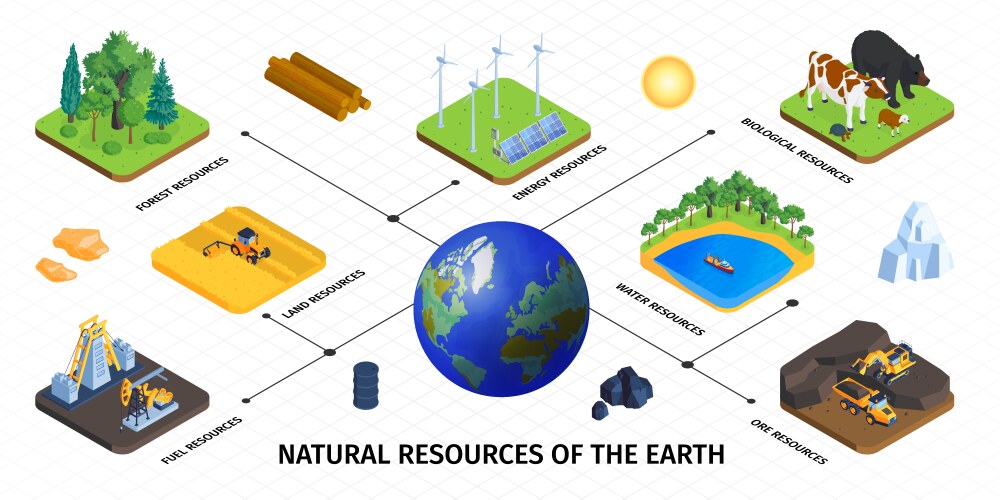 FOREST RESOURCES

ENERGY RESOURCES

BIOLOGICAL RESOURCES

LAND RESOURCES

WATER RESOURCES

FUEL RESOURCES

ORE RESOURCES

NATURAL RESOURCES OF THE EARTH